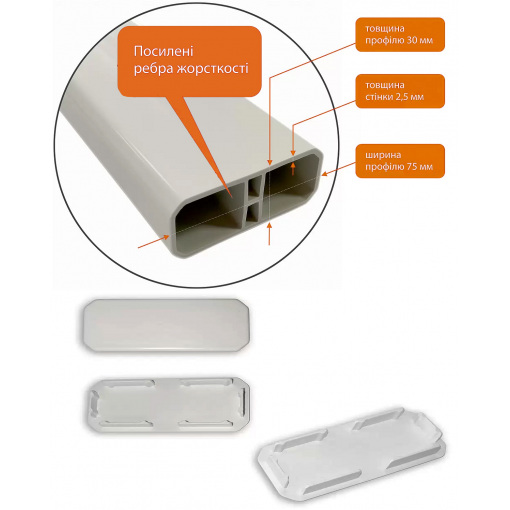 Посилені ребра жорсткості

товщина профілю 30 мм

товщина стінки 2,5 мм

ширина профілю 75 мм