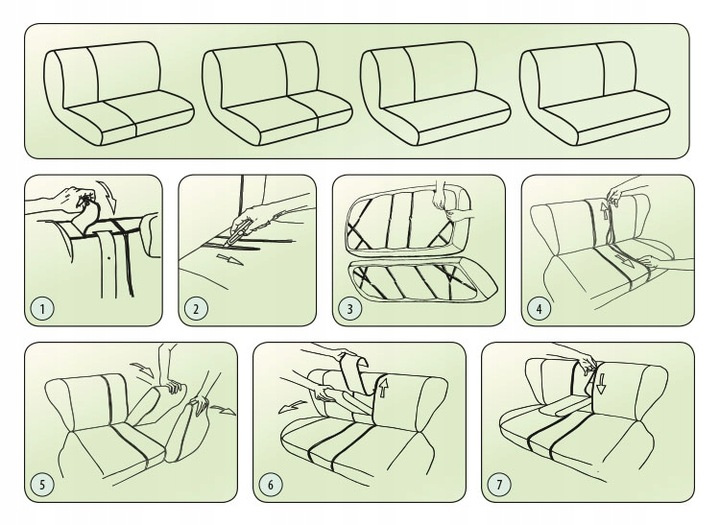 1

2

3

4

5

6

7