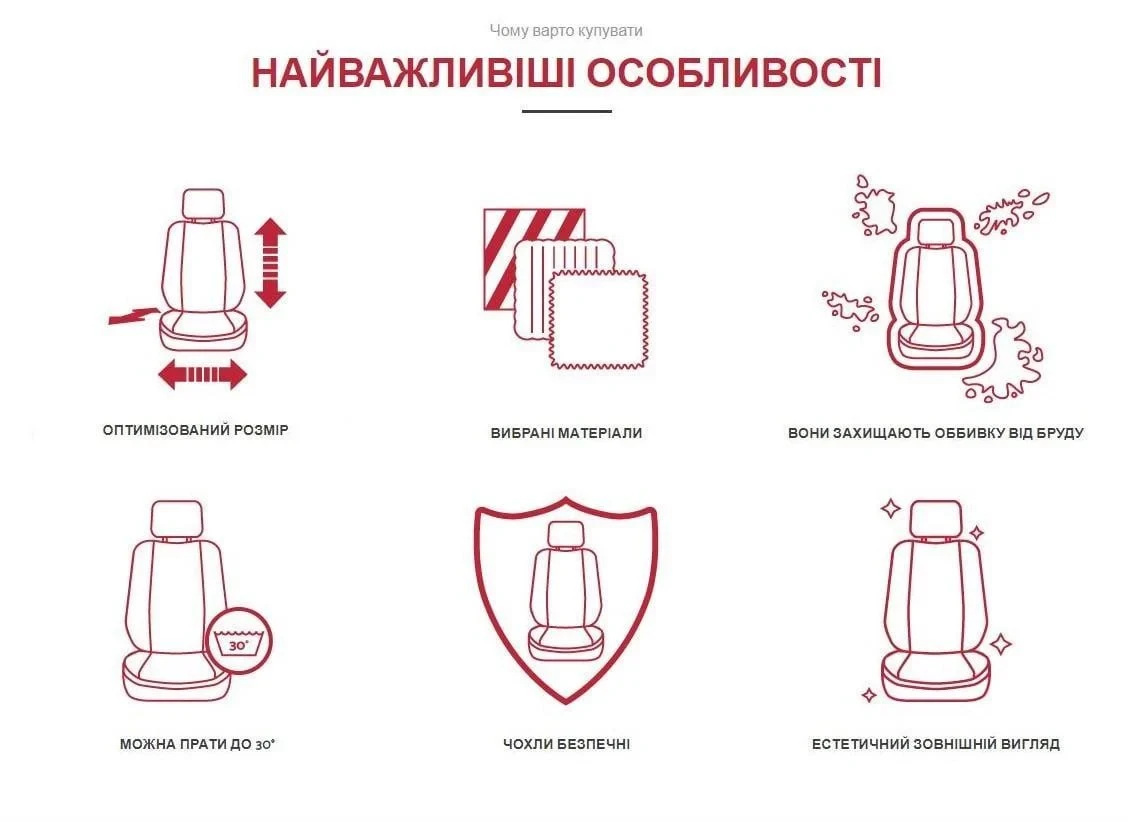 Чому варто купувати

НАЙВАЖЛИВІШІ ОСОБЛИВОСТІ

ОПТИМІЗОВАНИЙ РОЗМІР

ВИБРАНІ МАТЕРІАЛИ

ВОНИ ЗАХИЩАЮТЬ ОББИВКУ ВІД БРУДУ

30°

МОЖНА ПРАТИ ДО 30°

ЧОХЛИ БЕЗПЕЧНІ

ЕСТЕТИЧНИЙ ЗОВНІШНІЙ ВИГЛЯД