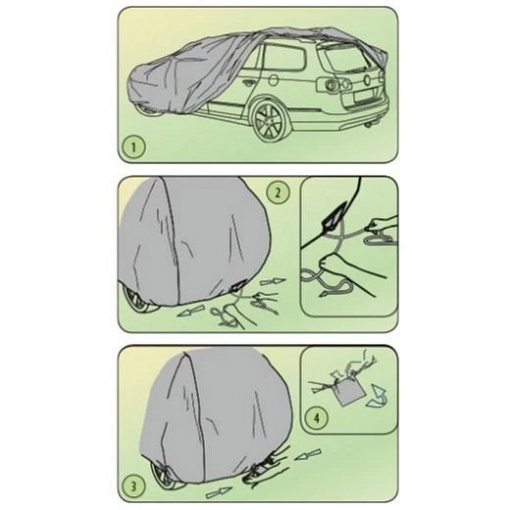 1

2

3

4