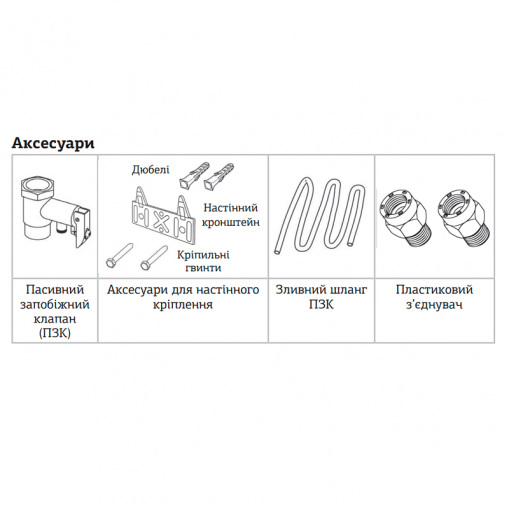 Аксесуари

|  | Дюбелі Настінний кронштейн Кріпильні гвинти |  |  |
|---|---|---|---|
| Пасивний запобіжний клапан (ПЗК) | Аксесуари для настінного кріплення | Зливний шланг ПЗК | Пластиковий з'єднувач |