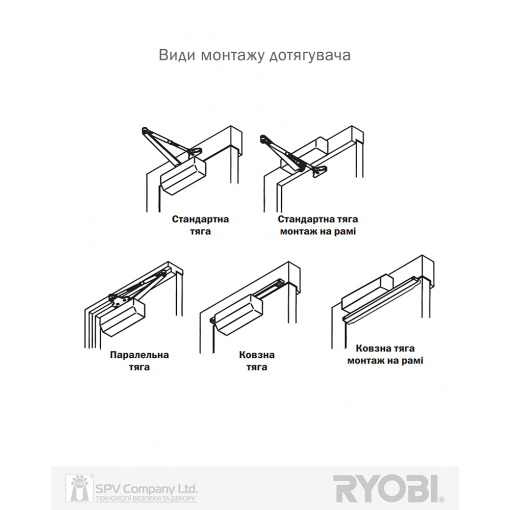 Види монтажу дотягувача

Стандартна тяга

Стандартна тяга монтаж на рамі

Паралельна тяга

Ковзна тяга

Ковзна тяга монтаж на рамі

SPV Company Ltd.
ТЕХНОЛОГІЇ БЕЗПЕКИ ТА ДЕКОРУ

RYOBI®