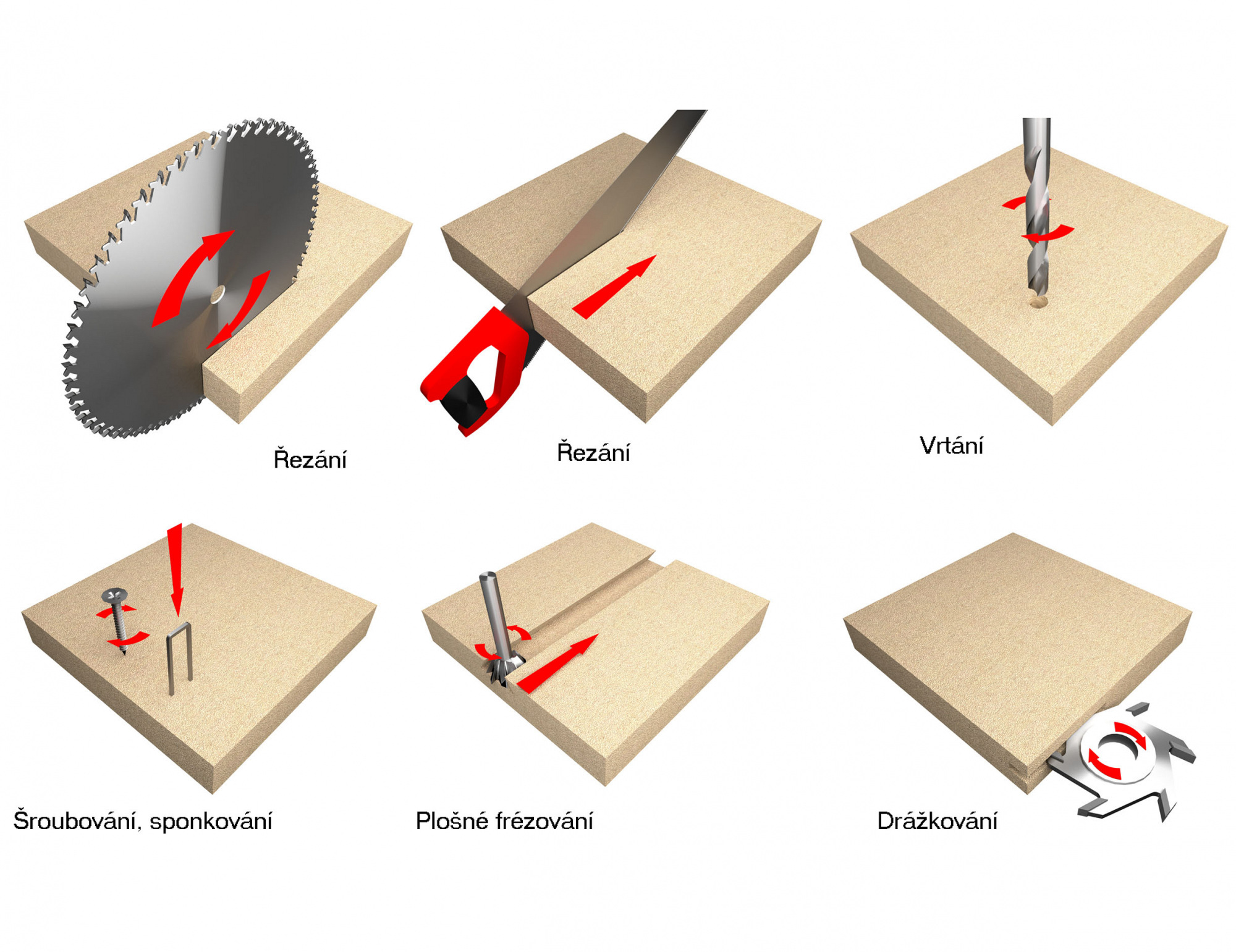 Řezání

Řezání

Vrtání

Šroubování, sponkování

Plošné frézování

Drážkování